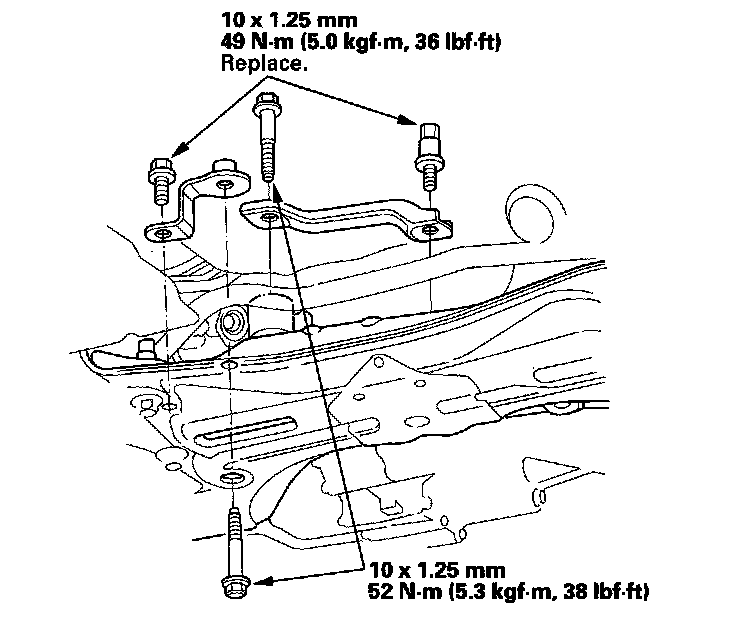 10 x 1.25 mm
49 N·m (5.0 kgf·m, 36 lbf·ft)
Replace.

10 x 1.25 mm
52 N·m (5.3 kgf·m, 38 lbf·ft)