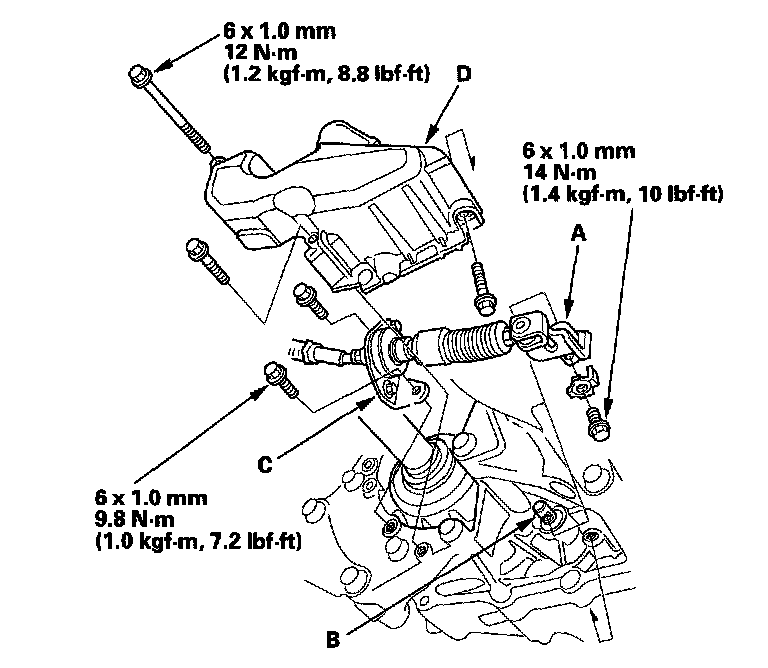 6 x 1.0 mm
12 N·m
(1.2 kgf·m, 8.8 lbf·ft)

D

6 x 1.0 mm
14 N·m
(1.4 kgf·m, 10 lbf·ft)

A

C

6 x 1.0 mm
9.8 N·m
(1.0 kgf·m, 7.2 lbf·ft)

B