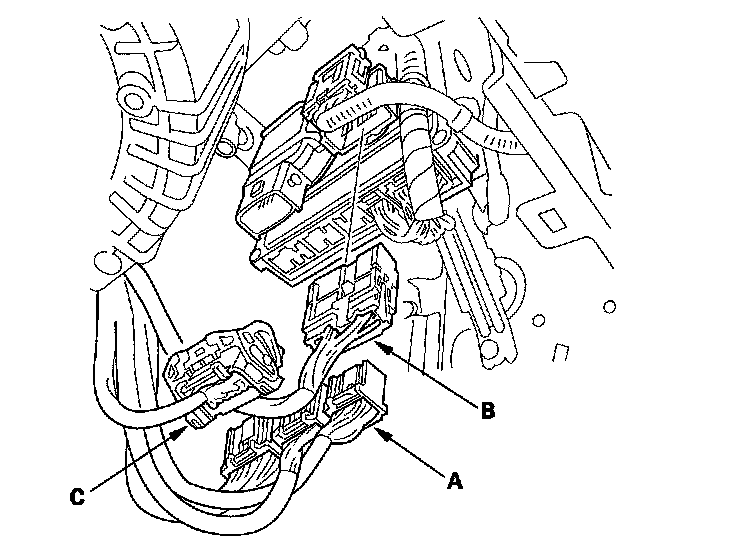 B
C
A