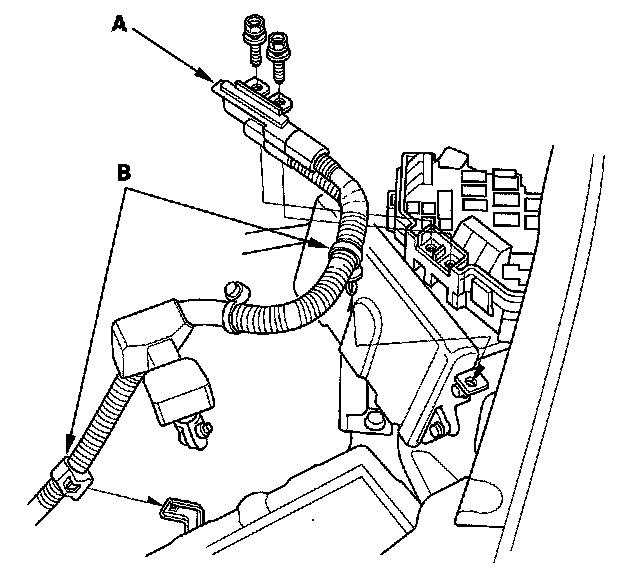 A

B