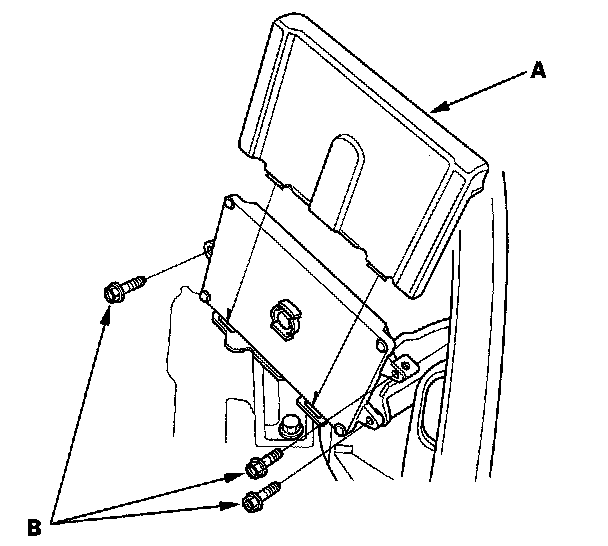 A

B