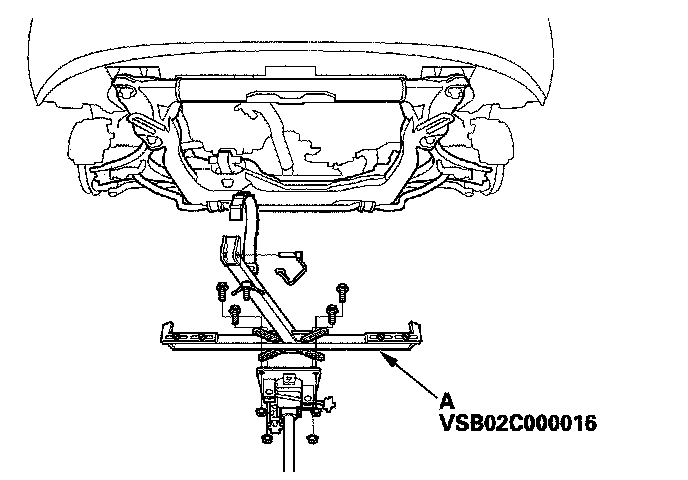 A
VSB02C000016