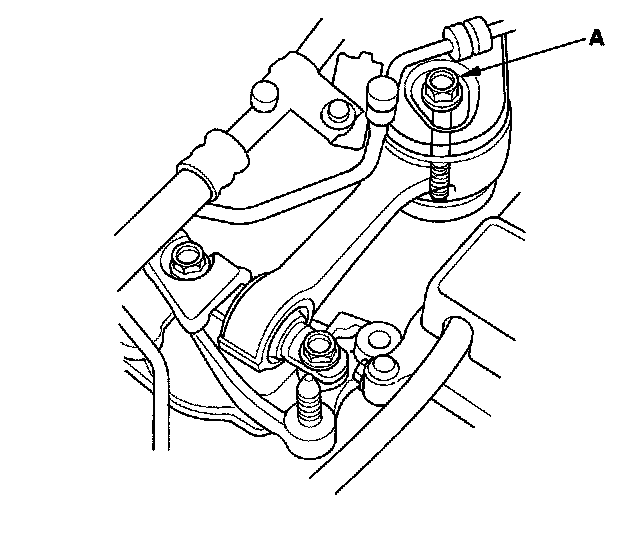 A