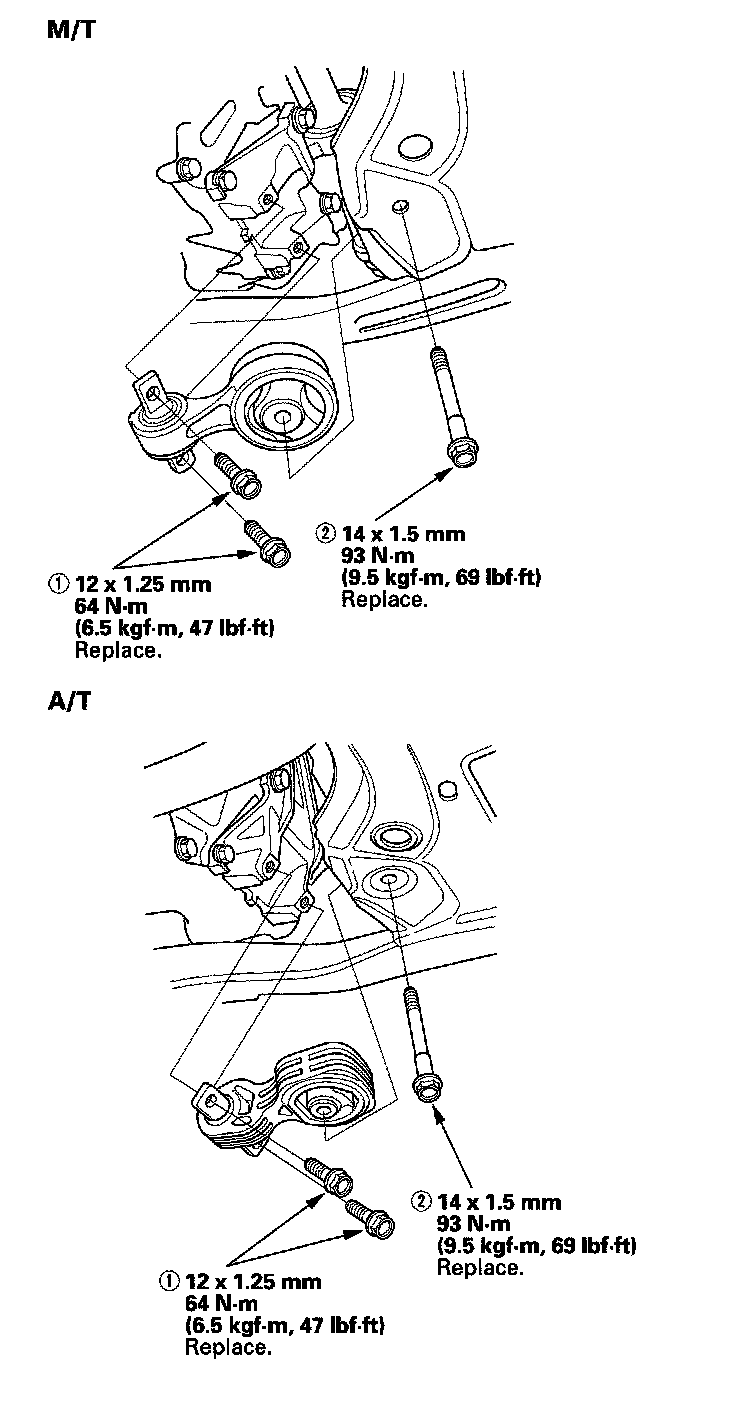 M/T

② 14 x 1.5 mm
93 N·m
(9.5 kgf·m, 69 lbf·ft)
Replace.

① 12 x 1.25 mm
64 N·m
(6.5 kgf·m, 47 lbf·ft)
Replace.

A/T

② 14 x 1.5 mm
93 N·m
(9.5 kgf·m, 69 lbf·ft)
Replace.

① 12 x 1.25 mm
64 N·m
(6.5 kgf·m, 47 lbf·ft)
Replace.