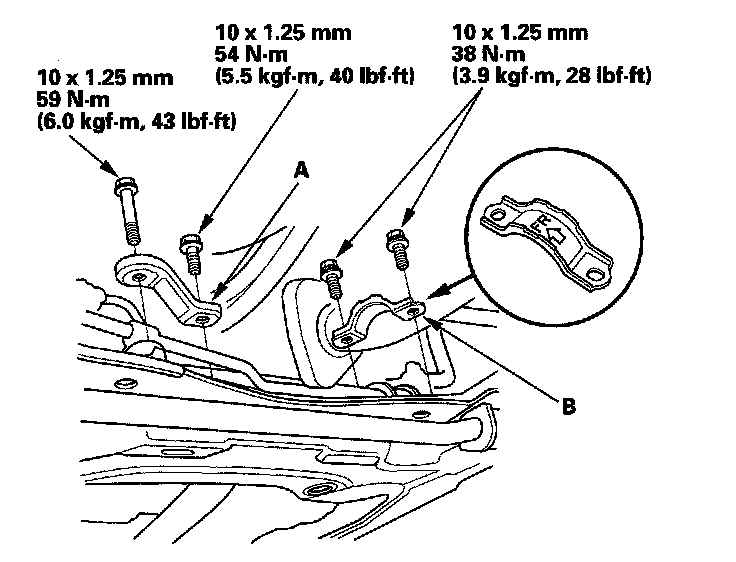 10 x 1.25 mm
59 N·m
(6.0 kgf·m, 43 lbf·ft)

10 x 1.25 mm
54 N·m
(5.5 kgf·m, 40 lbf·ft)

10 x 1.25 mm
38 N·m
(3.9 kgf·m, 28 lbf·ft)

A

FR

B