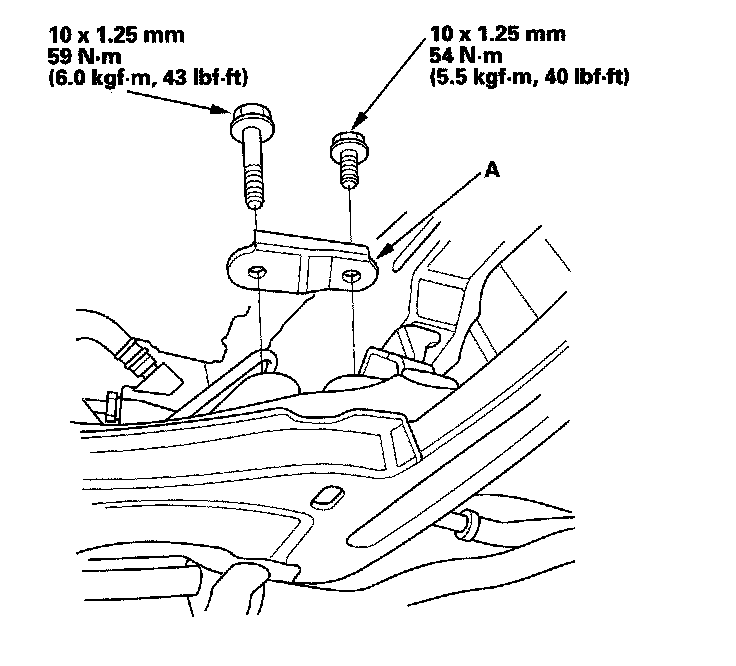 10 x 1.25 mm
59 N·m
(6.0 kgf·m, 43 lbf·ft)

10 x 1.25 mm
54 N·m
(5.5 kgf·m, 40 lbf·ft)

A