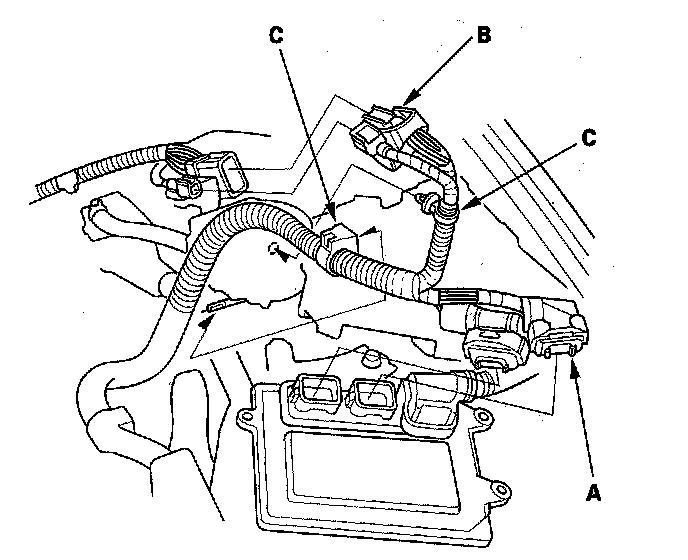 C
B
C
A