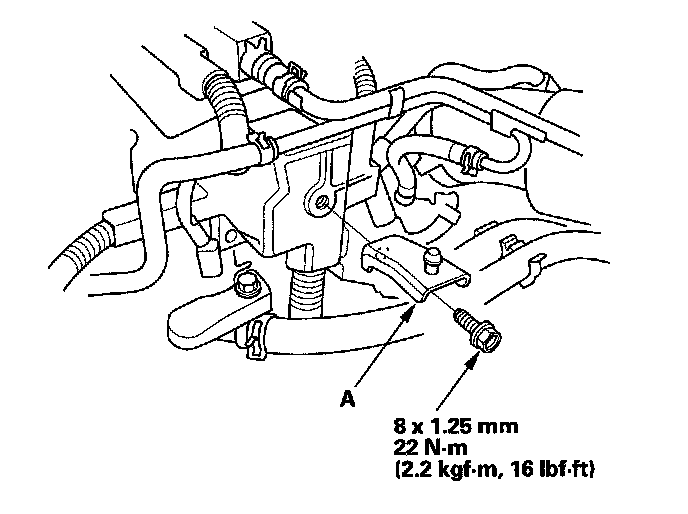 A

8 x 1.25 mm
22 N·m
(2.2 kgf·m, 16 lbf·ft)