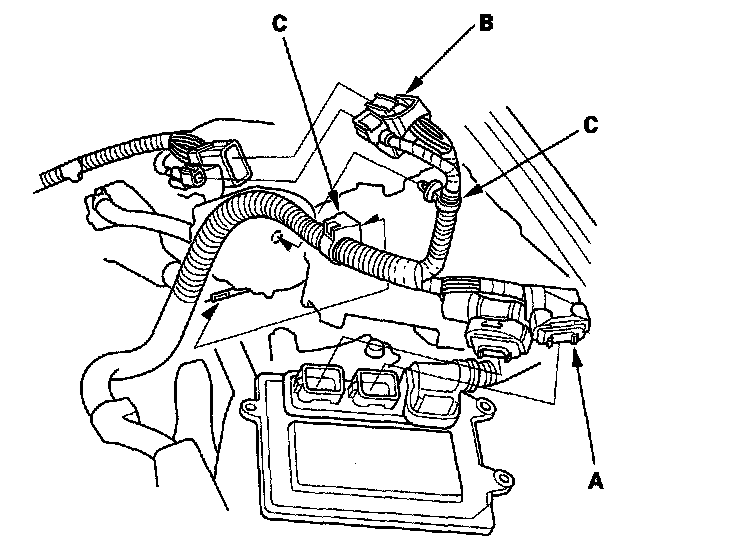 C

B

C

A