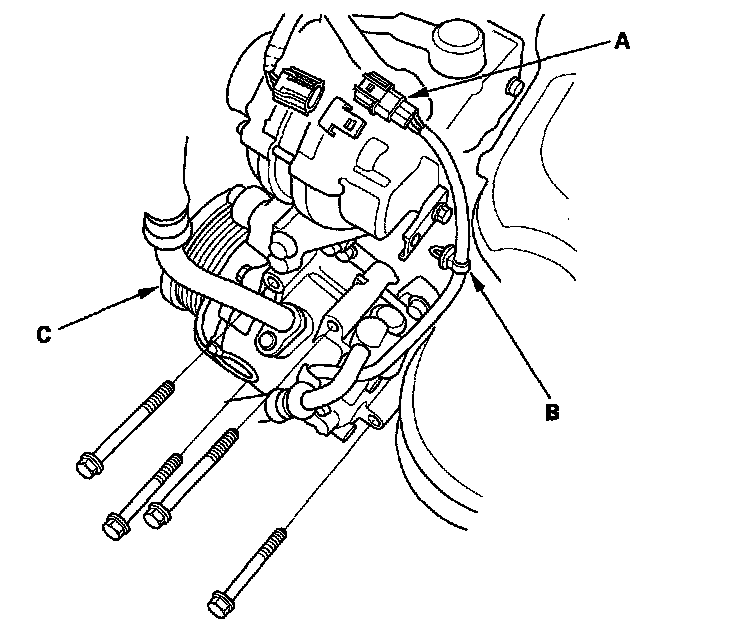 A

C

B