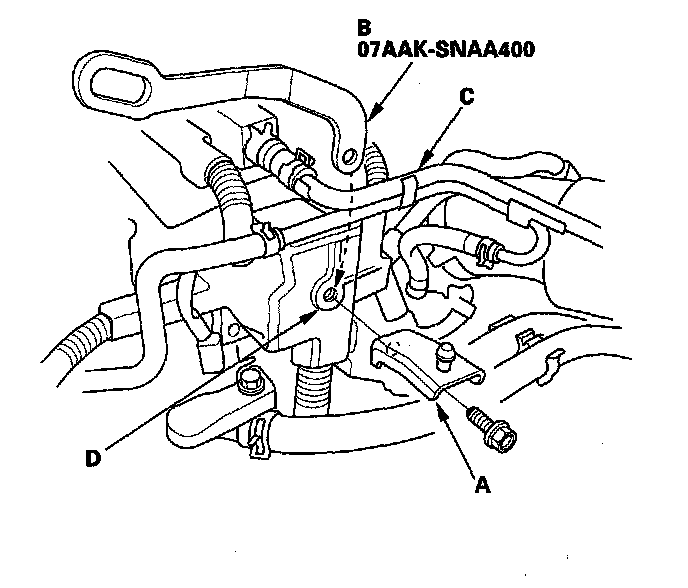 B
07AAK-SNAA400
C
D
A