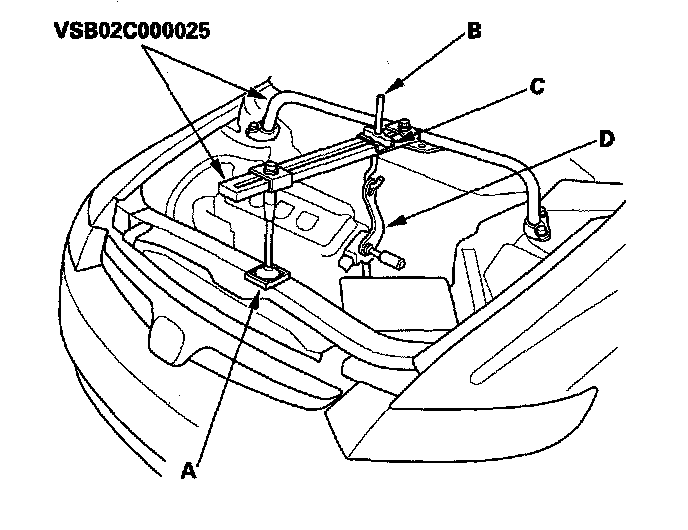 VSB02C000025

B

C

D

A