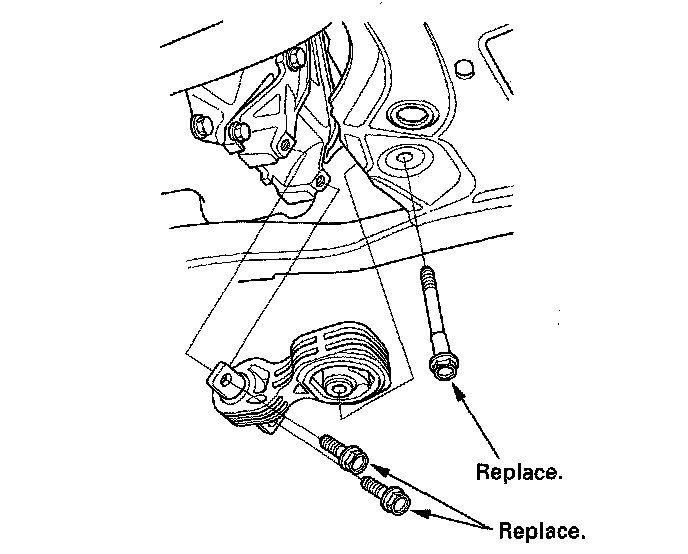 Replace.

Replace.