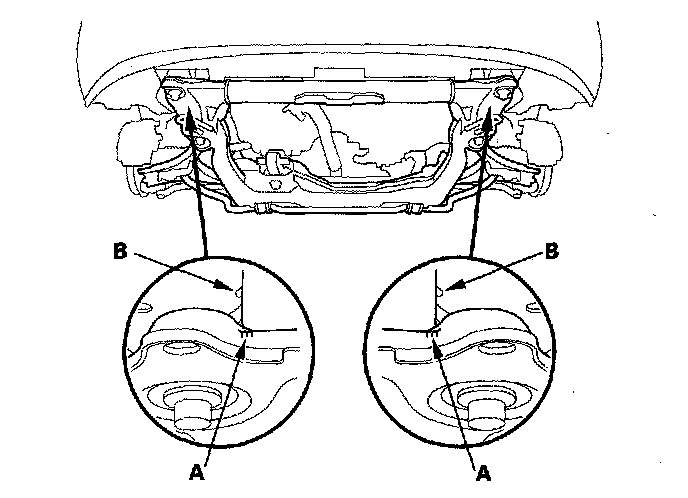 B
B
A
A