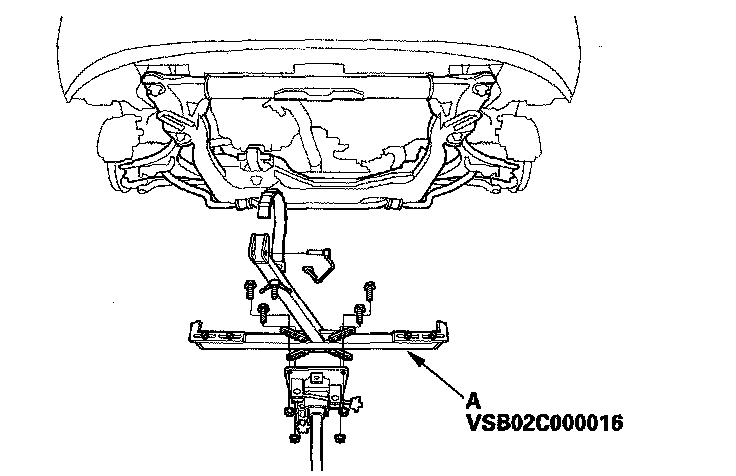 A
VSB02C000016