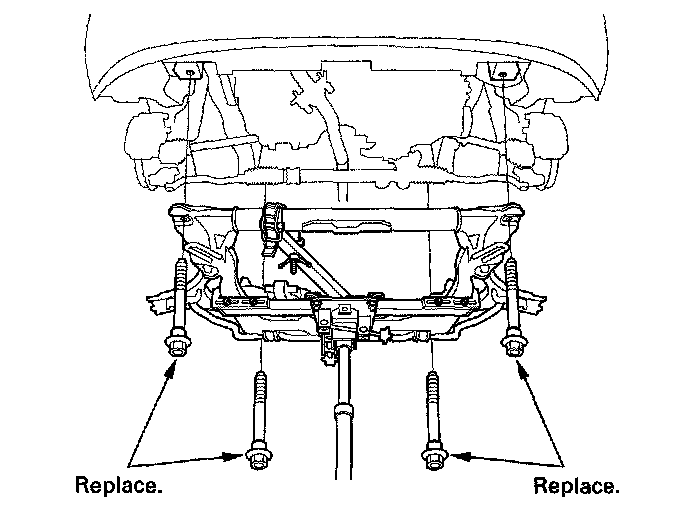 Replace.

Replace.