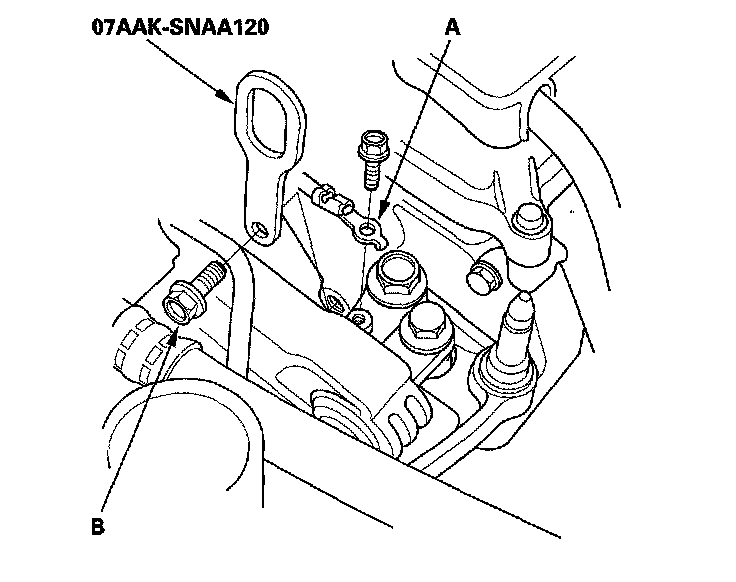 07AAK-SNAA120
A
B