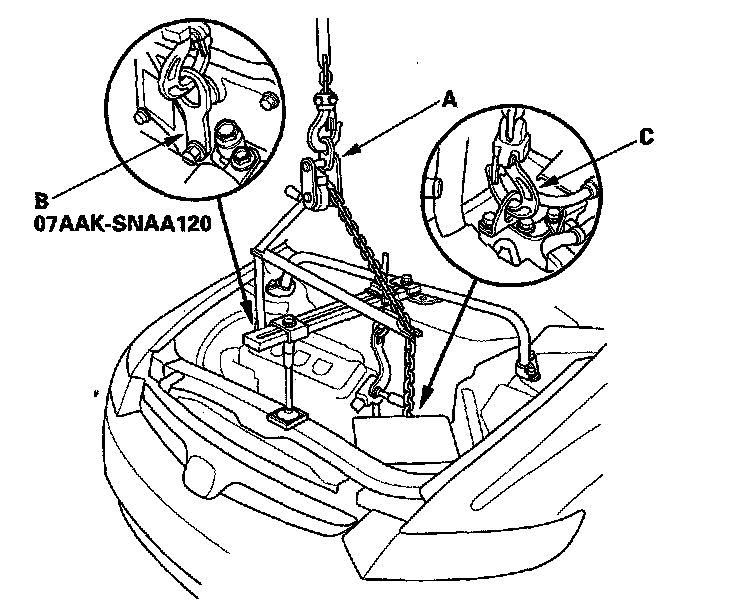 A

C

B
07AAK-SNAA120