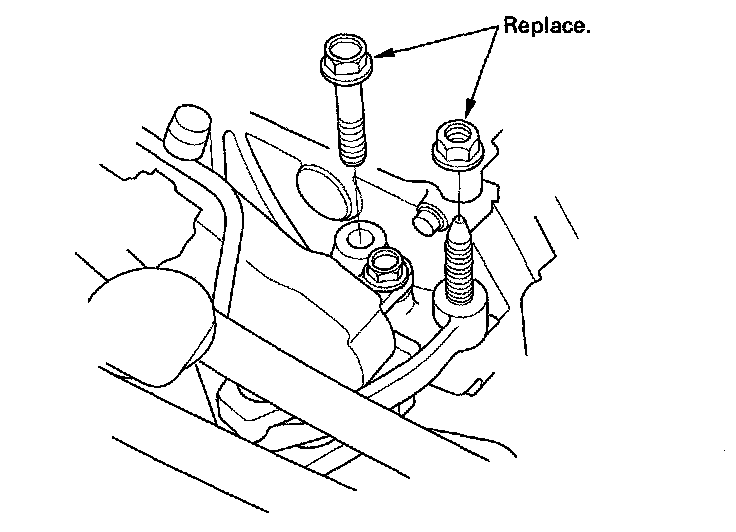 Replace.