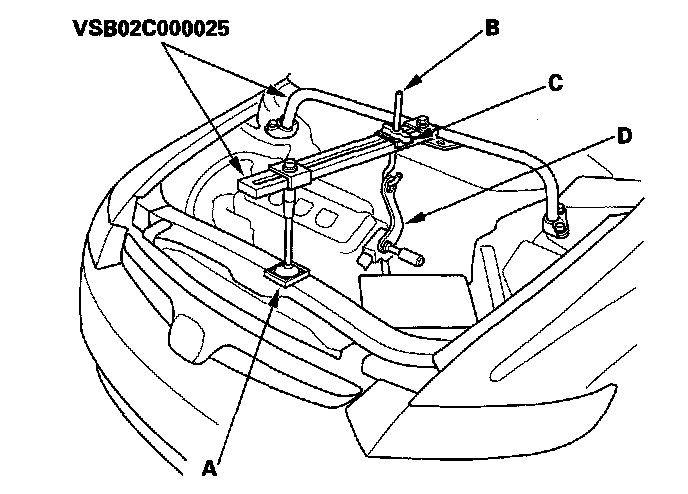 VSB02C000025

B

C

D

A