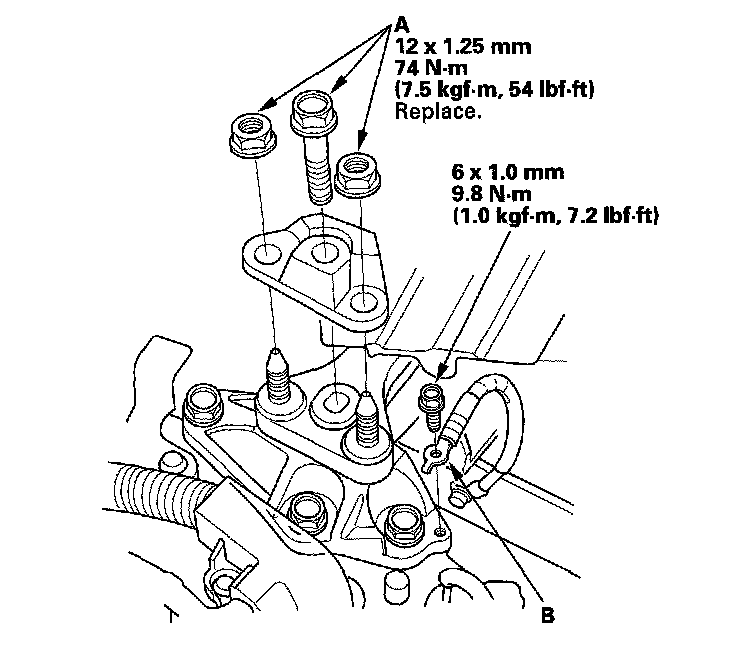 A
12 x 1.25 mm
74 N·m
(7.5 kgf·m, 54 lbf·ft)
Replace.

6 x 1.0 mm
9.8 N·m
(1.0 kgf·m, 7.2 lbf·ft)

B