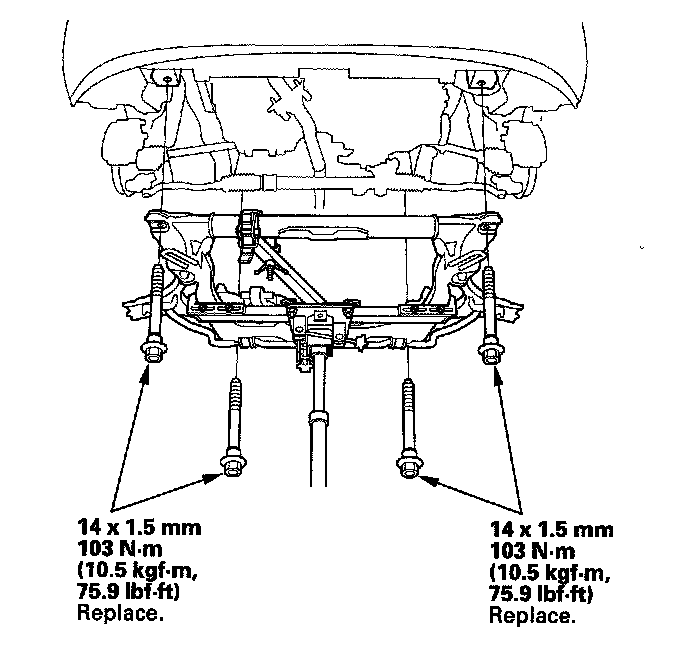 14 x 1.5 mm
103 N·m
(10.5 kgf·m,
75.9 lbf·ft)
Replace.

14 x 1.5 mm
103 N·m
(10.5 kgf·m,
75.9 lbf·ft)
Replace.