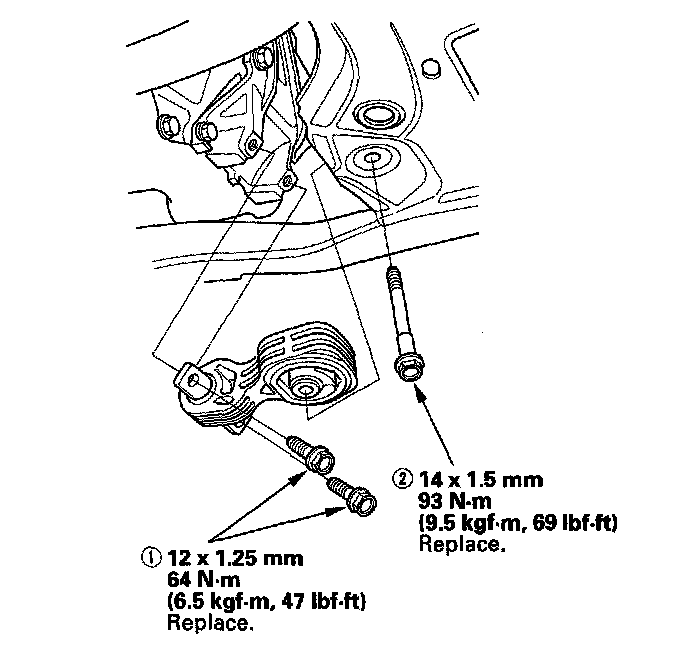 ② 14 x 1.5 mm
93 N·m
(9.5 kgf·m, 69 lbf·ft)
Replace.

① 12 x 1.25 mm
64 N·m
(6.5 kgf·m, 47 lbf·ft)
Replace.