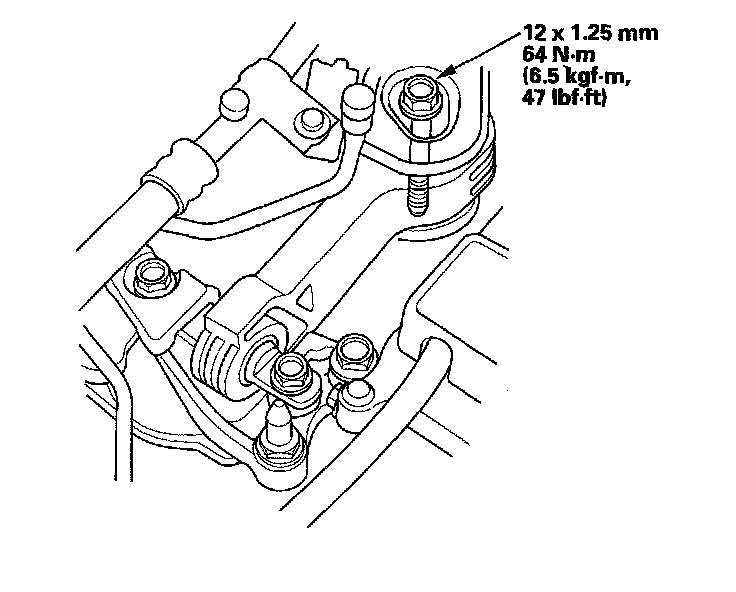 12 x 1.25 mm
64 N·m
(6.5 kgf·m,
47 lbf·ft)