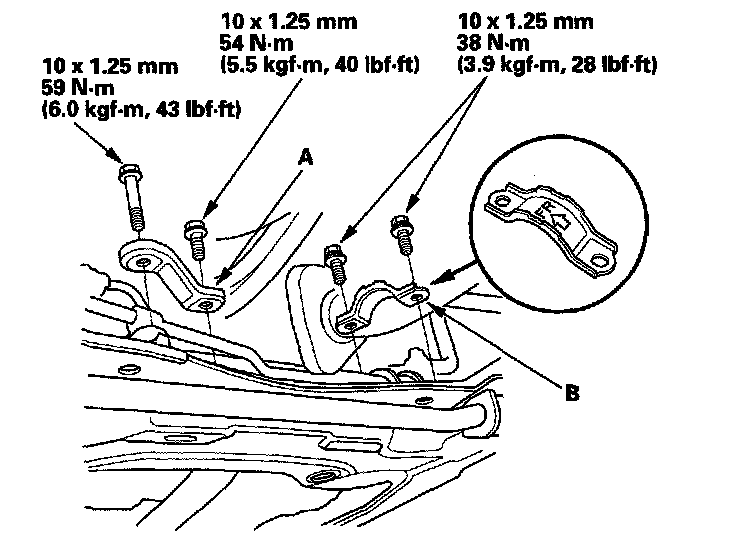 10 x 1.25 mm
59 N·m
(6.0 kgf·m, 43 lbf·ft)

10 x 1.25 mm
54 N·m
(5.5 kgf·m, 40 lbf·ft)

10 x 1.25 mm
38 N·m
(3.9 kgf·m, 28 lbf·ft)

A

FR

B