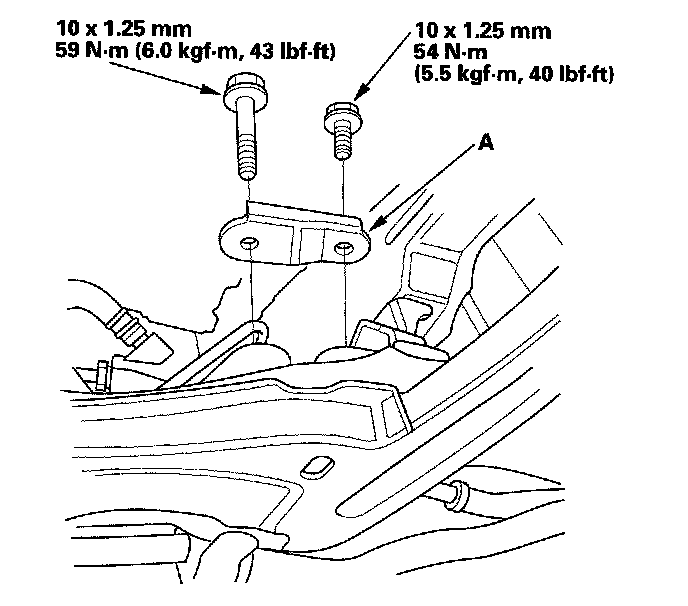 10 x 1.25 mm
59 N·m (6.0 kgf·m, 43 lbf·ft)

10 x 1.25 mm
54 N·m
(5.5 kgf·m, 40 lbf·ft)

A