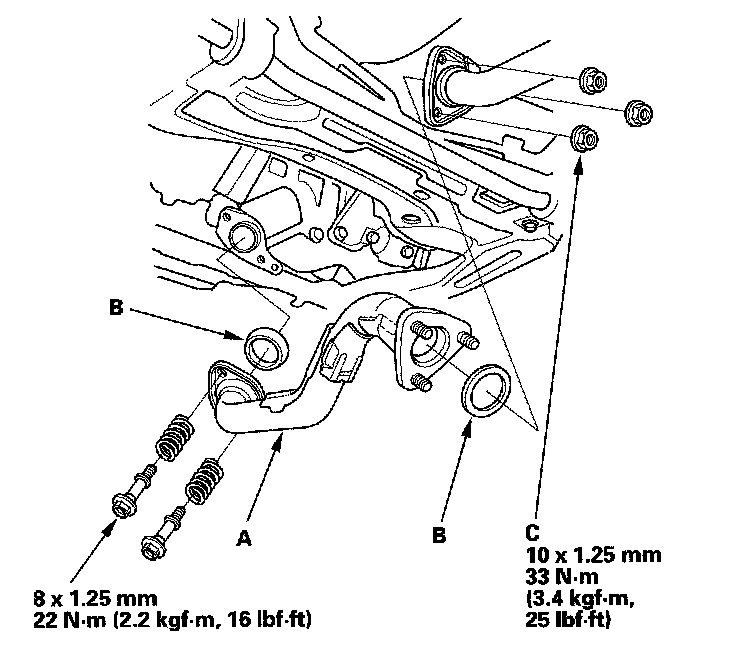 B

A

B

C
10 x 1.25 mm
33 N·m
(3.4 kgf·m,
25 lbf·ft)

8 x 1.25 mm
22 N·m (2.2 kgf·m, 16 lbf·ft)