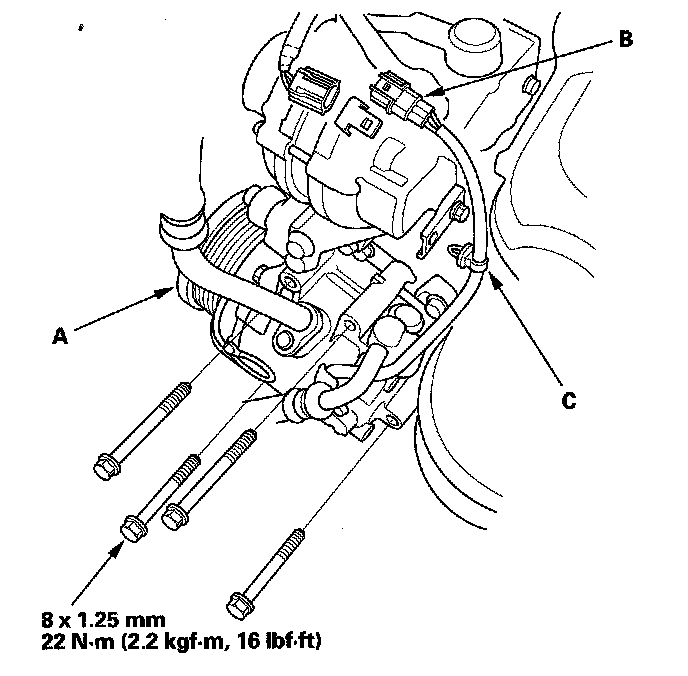 B

A

C

8 x 1.25 mm
22 N·m (2.2 kgf·m, 16 lbf·ft)