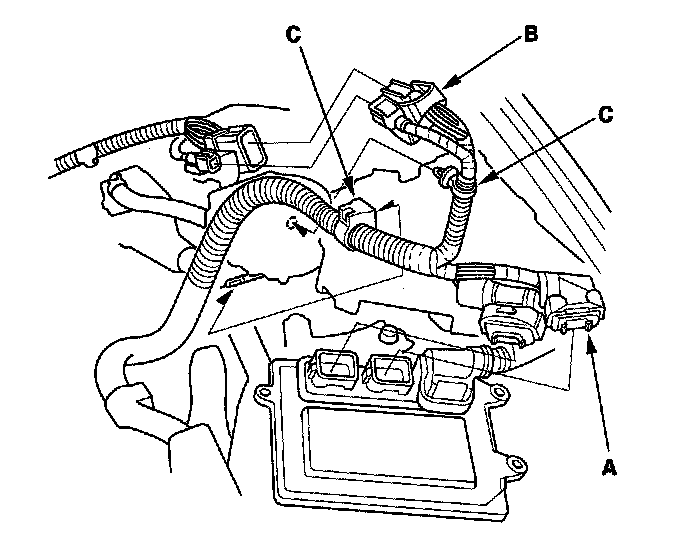 C
B
C
A