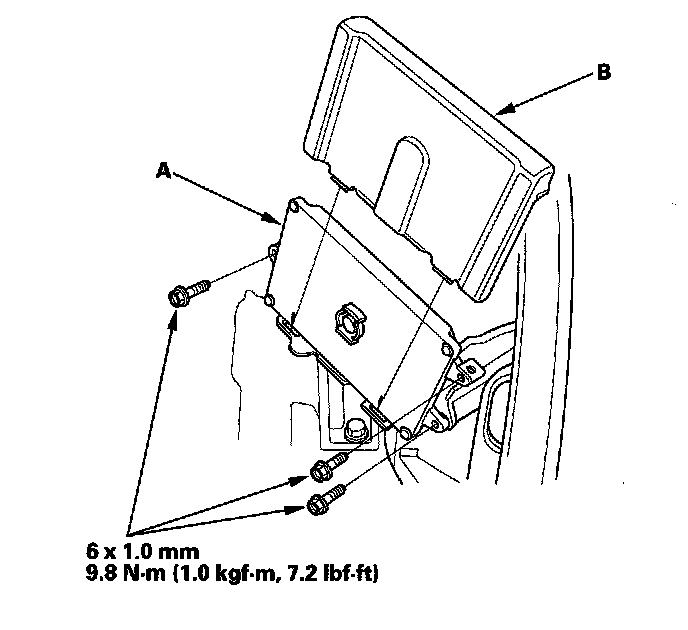 B

A

6 x 1.0 mm
9.8 N·m (1.0 kgf·m, 7.2 lbf·ft)