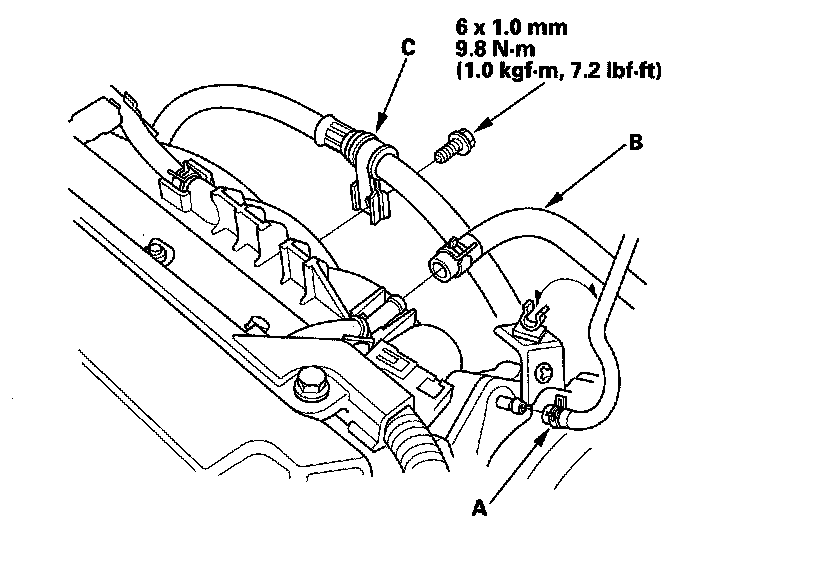 6 x 1.0 mm
9.8 N·m
(1.0 kgf·m, 7.2 lbf·ft)

C

B

A