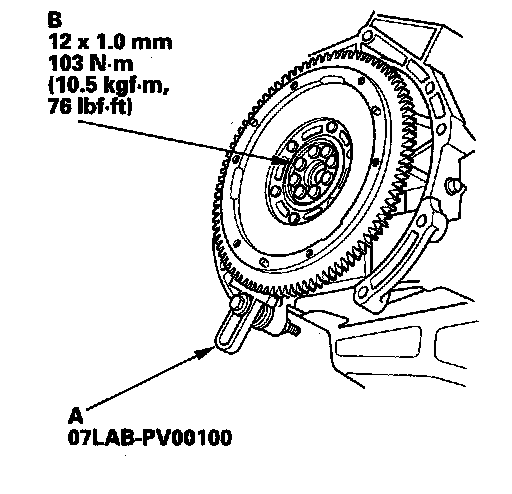 B
12 x 1.0 mm
103 N·m
(10.5 kgf·m,
76 lbf·ft)

A
07LAB-PV00100