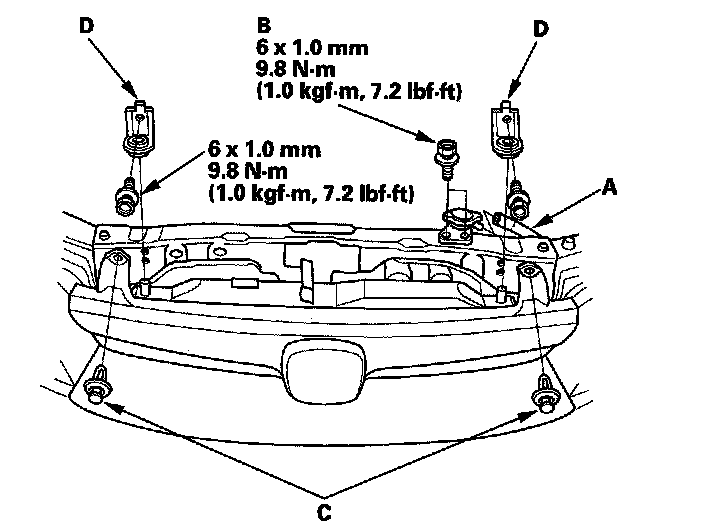 D

B
6 x 1.0 mm
9.8 N·m
(1.0 kgf·m, 7.2 lbf·ft)

D

6 x 1.0 mm
9.8 N·m
(1.0 kgf·m, 7.2 lbf·ft)

A

C