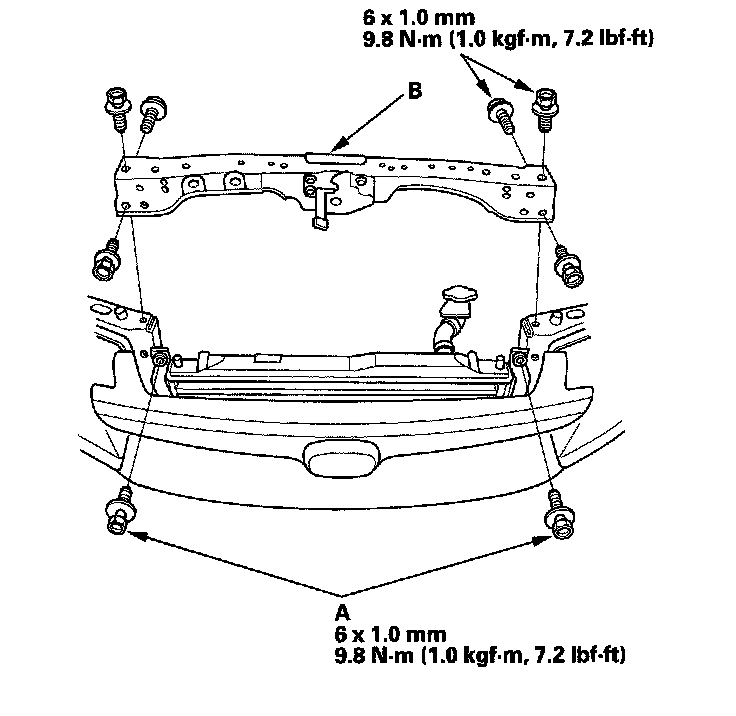 6 x 1.0 mm
9.8 N·m (1.0 kgf·m, 7.2 lbf·ft)

B

A
6 x 1.0 mm
9.8 N·m (1.0 kgf·m, 7.2 lbf·ft)