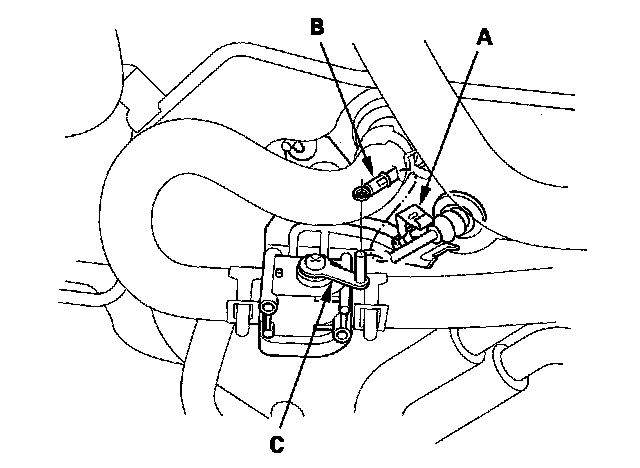 B
A
C