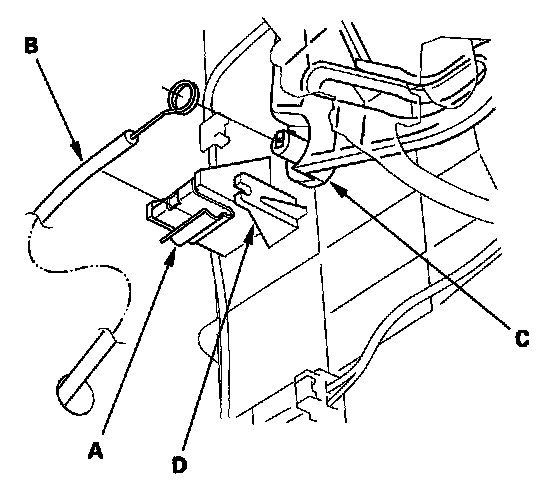 B
C
A
D