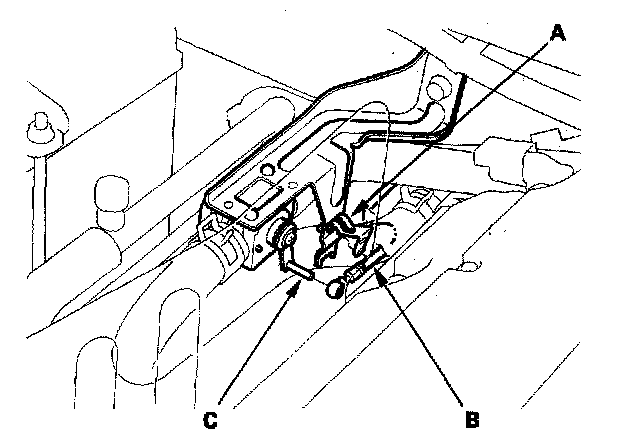 A

C

B