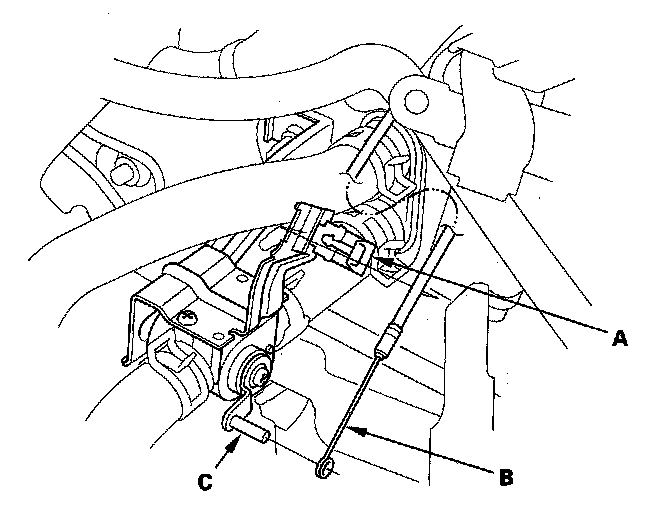 A
B
C