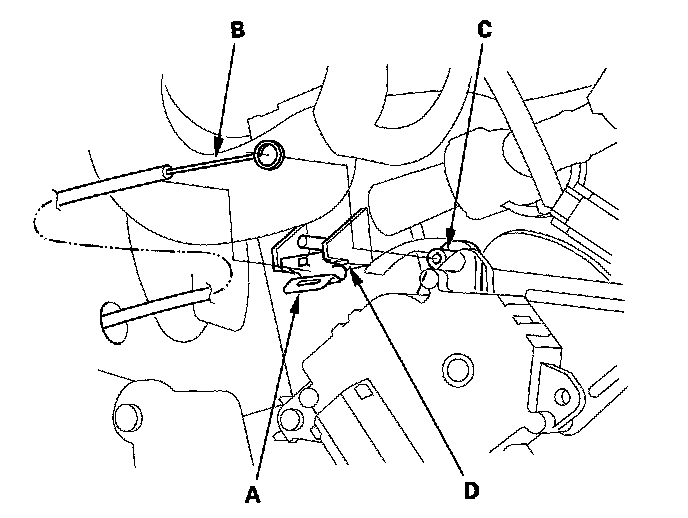 B
C
A
D