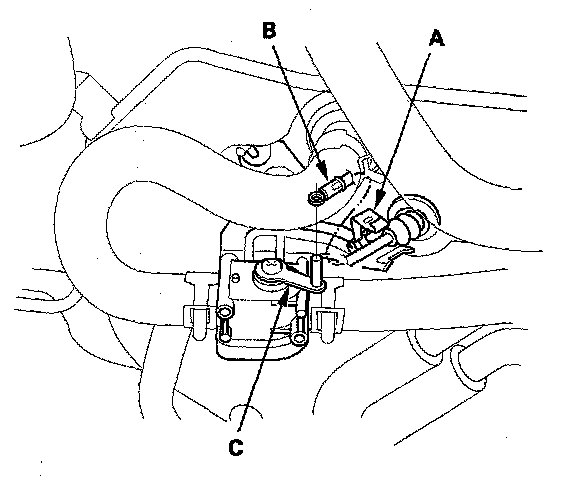 B

A

C