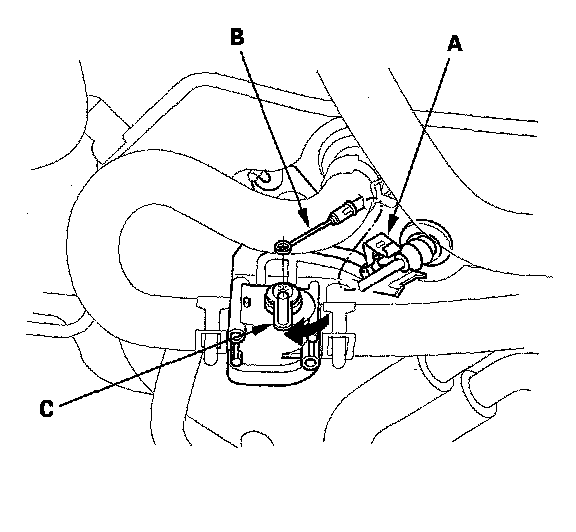 B
A
C