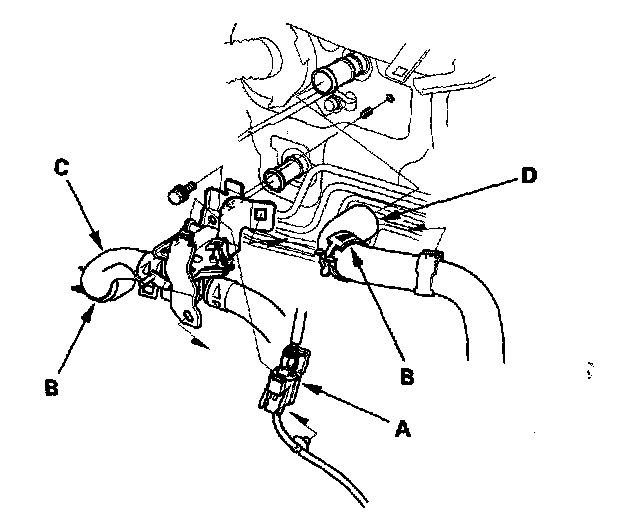 C
D
B
B
A