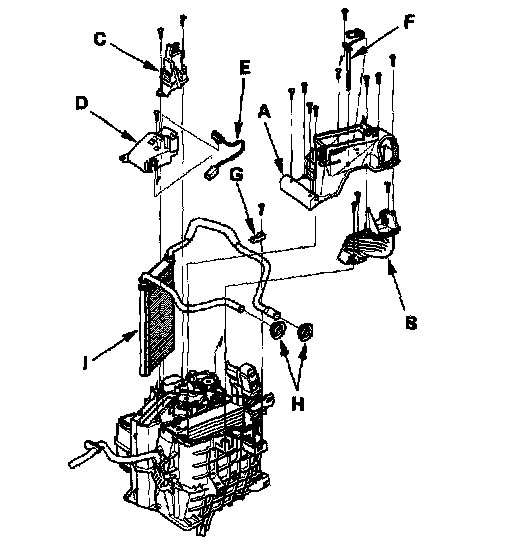 C
F
E
D
A
G
B
J
H