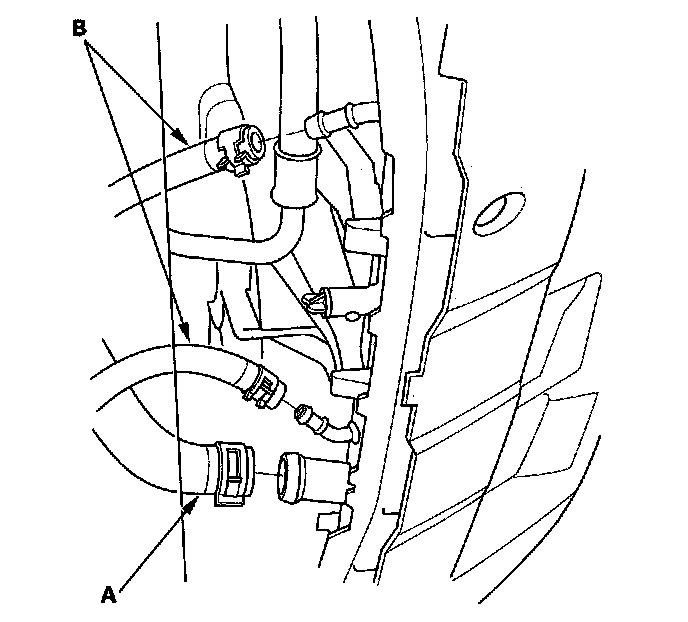 B

A