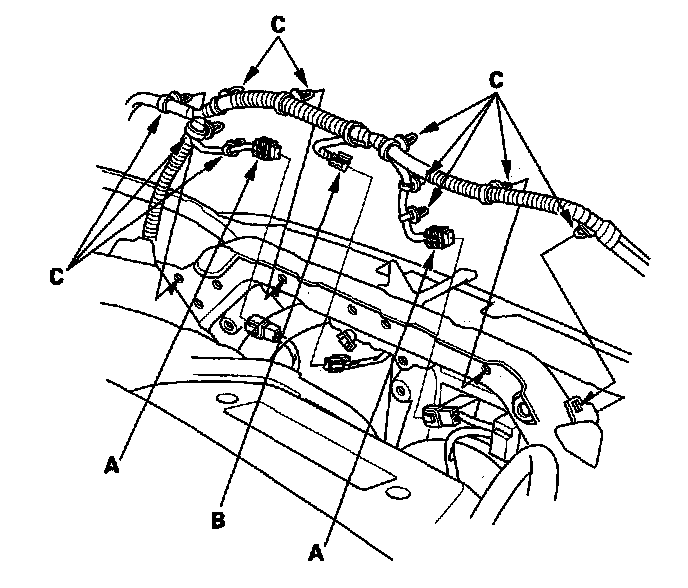 C
C
C
A
B
A