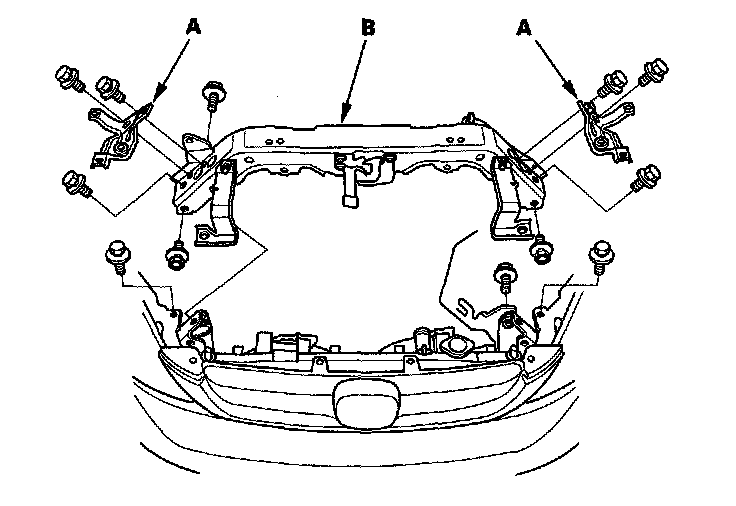 A
B
A